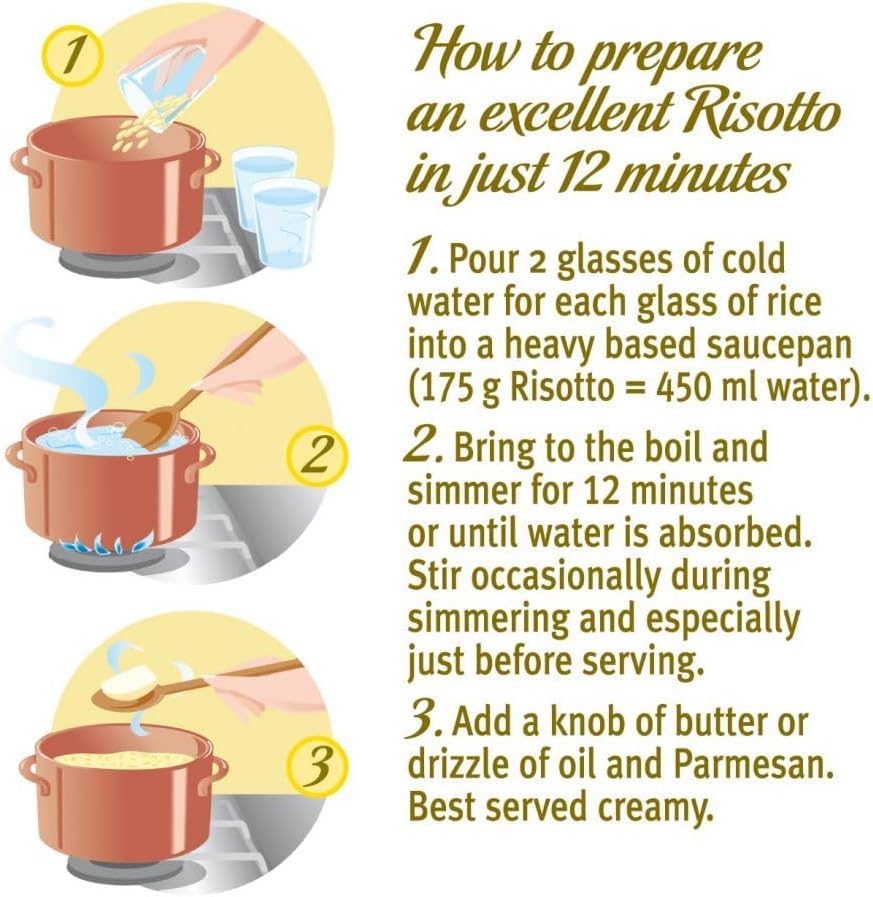 1

2

3

How to prepare an excellent Risotto in just 12 minutes

1. Pour 2 glasses of cold water for each glass of rice into a heavy based saucepan (175 g Risotto = 450 ml water).

2. Bring to the boil and simmer for 12 minutes or until water is absorbed. Stir occasionally during simmering and especially just before serving.

3. Add a knob of butter or drizzle of oil and Parmesan. Best served creamy.