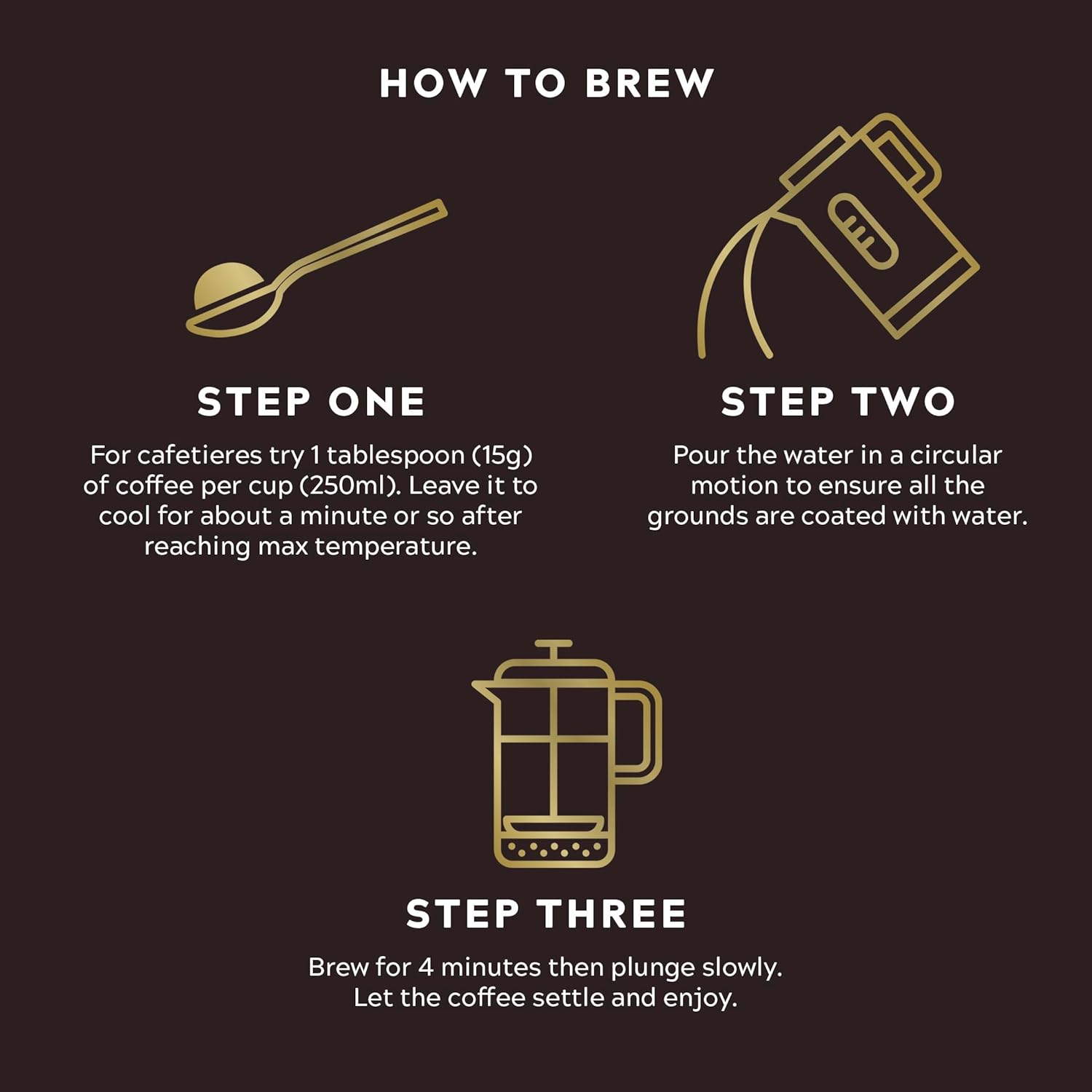 HOW TO BREW

STEP ONE

For cafetieres try 1 tablespoon (15g) of coffee per cup (250ml). Leave it to cool for about a minute or so after reaching max temperature.

STEP TWO

Pour the water in a circular motion to ensure all the grounds are coated with water.

STEP THREE

Brew for 4 minutes then plunge slowly. Let the coffee settle and enjoy.