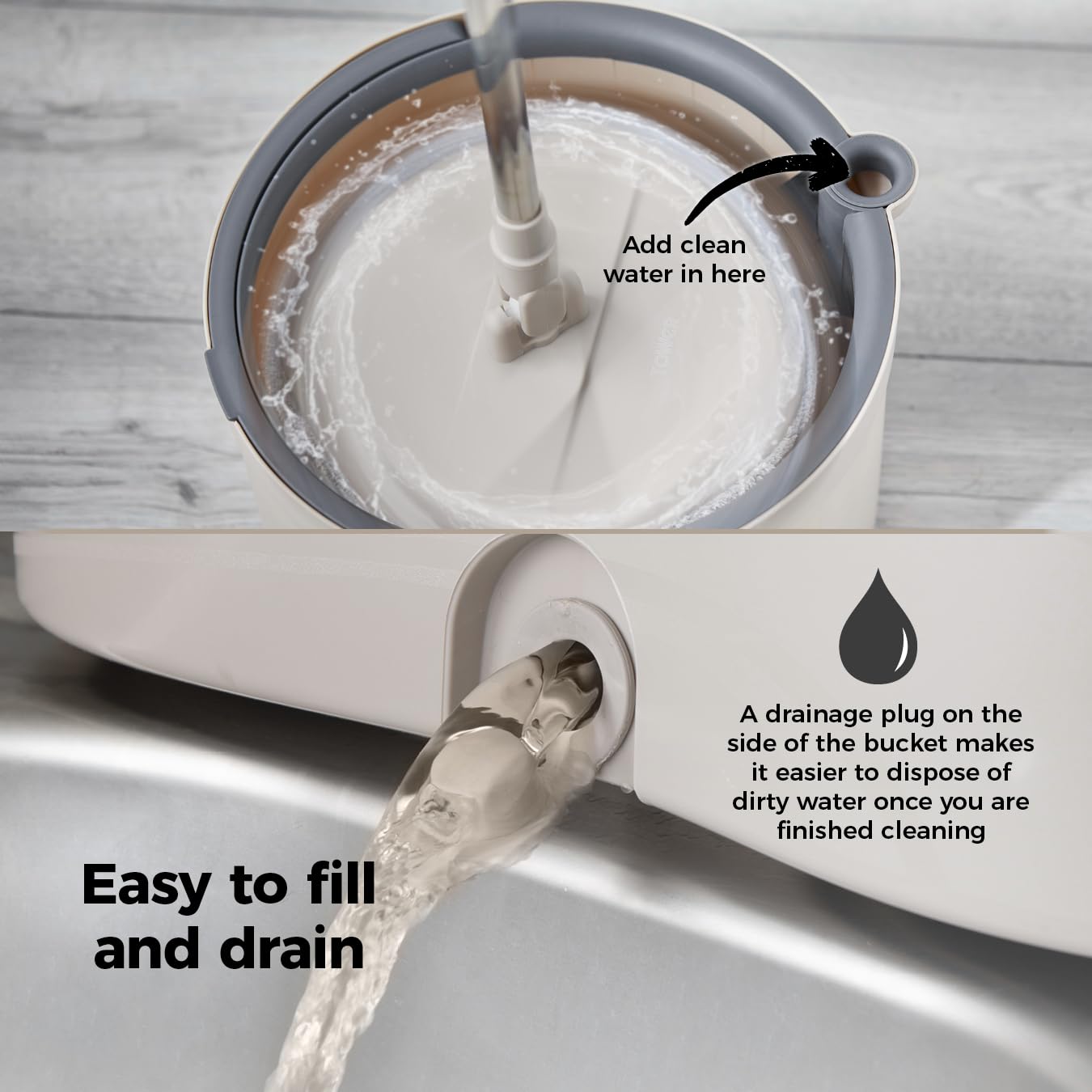 Add clean water in here

TOWER

A drainage plug on the side of the bucket makes it easier to dispose of dirty water once you are finished cleaning

Easy to fill and drain