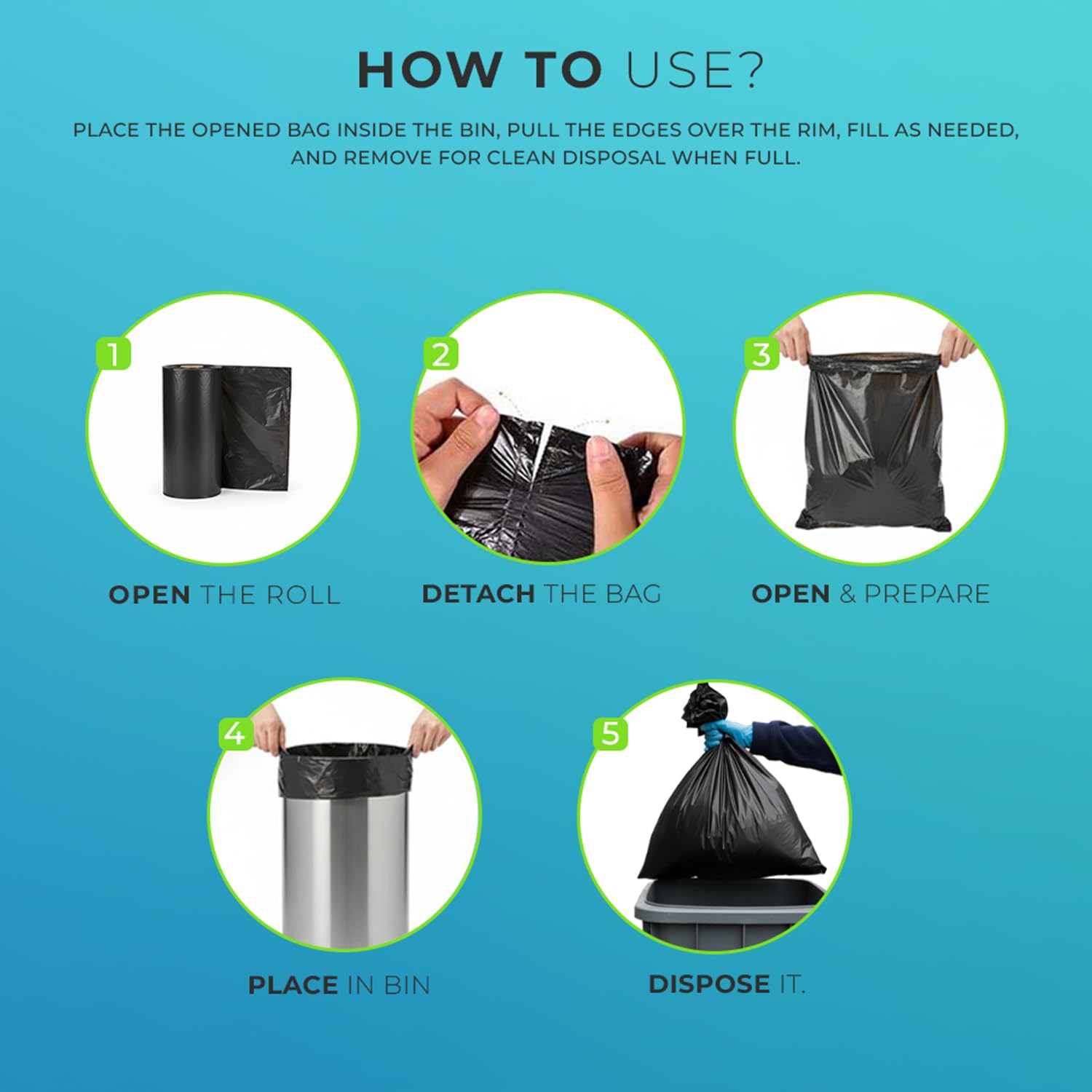 HOW TO USE?

PLACE THE OPENED BAG INSIDE THE BIN, PULL THE EDGES OVER THE RIM, FILL AS NEEDED, AND REMOVE FOR CLEAN DISPOSAL WHEN FULL.

1

OPEN THE ROLL

2

DETACH THE BAG

3

OPEN & PREPARE

4

PLACE IN BIN

5

DISPOSE IT.