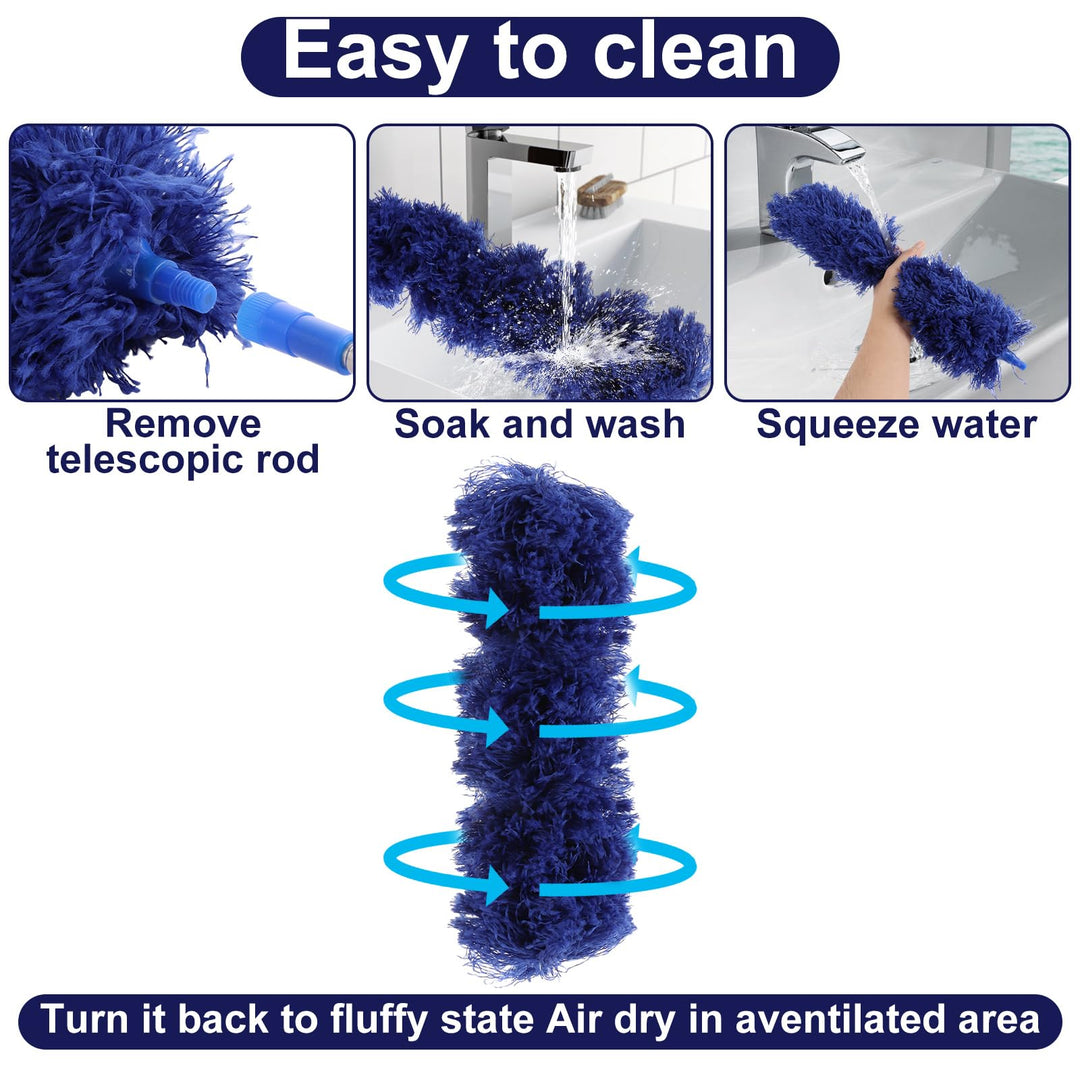 Easy to clean

Remove telescopic rod

Soak and wash

Squeeze water

Turn it back to fluffy state Air dry in aventilated area