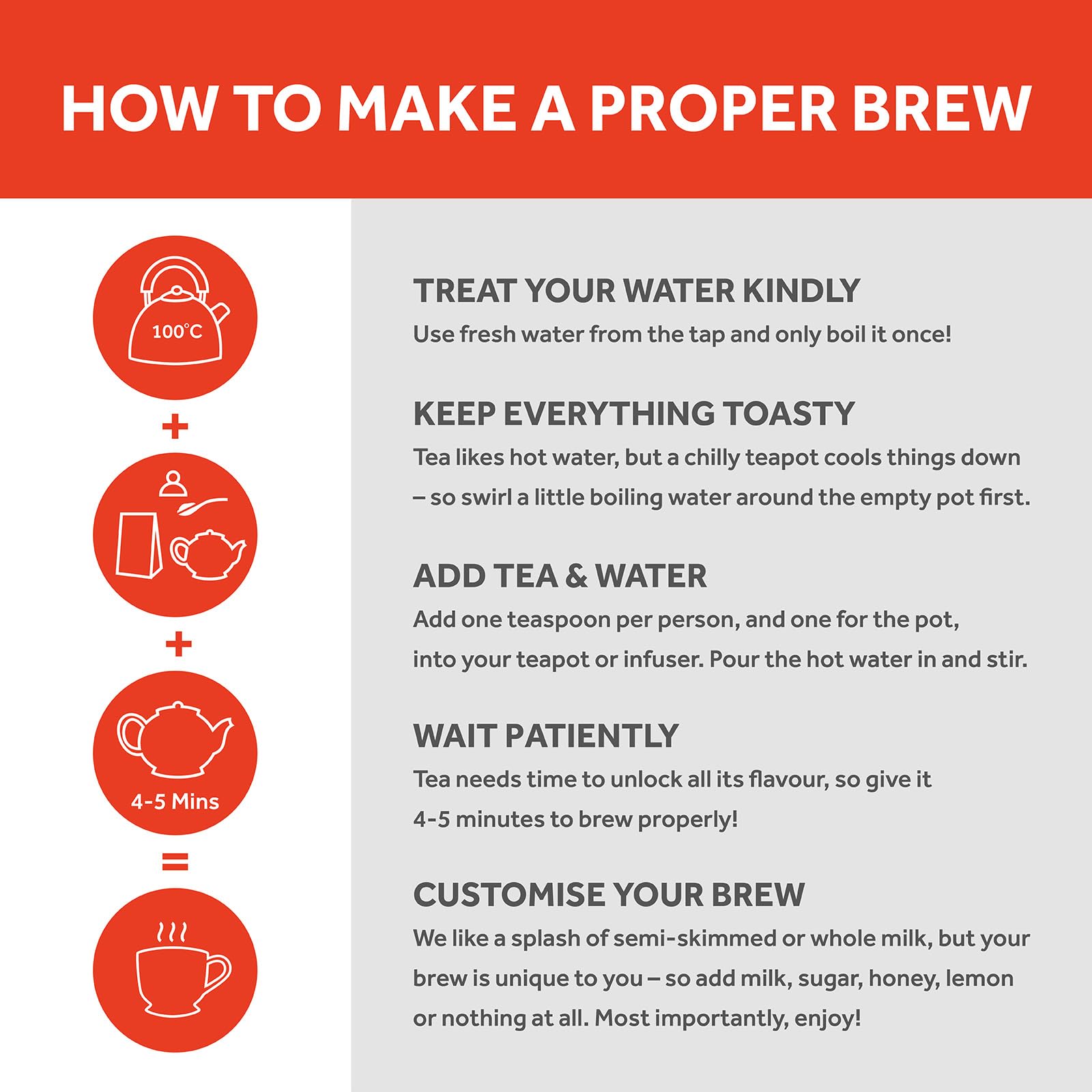 HOW TO MAKE A PROPER BREW

100°C

+

+

4-5 Mins

=

TREAT YOUR WATER KINDLY
Use fresh water from the tap and only boil it once!

KEEP EVERYTHING TOASTY
Tea likes hot water, but a chilly teapot cools things down – so swirl a little boiling water around the empty pot first.

ADD TEA & WATER
Add one teaspoon per person, and one for the pot, into your teapot or infuser. Pour the hot water in and stir.

WAIT PATIENTLY
Tea needs time to unlock all its flavour, so give it 4-5 minutes to brew properly!

CUSTOMISE YOUR BREW
We like a splash of semi-skimmed or whole milk, but your brew is unique to you – so add milk, sugar, honey, lemon or nothing at all. Most importantly, enjoy!