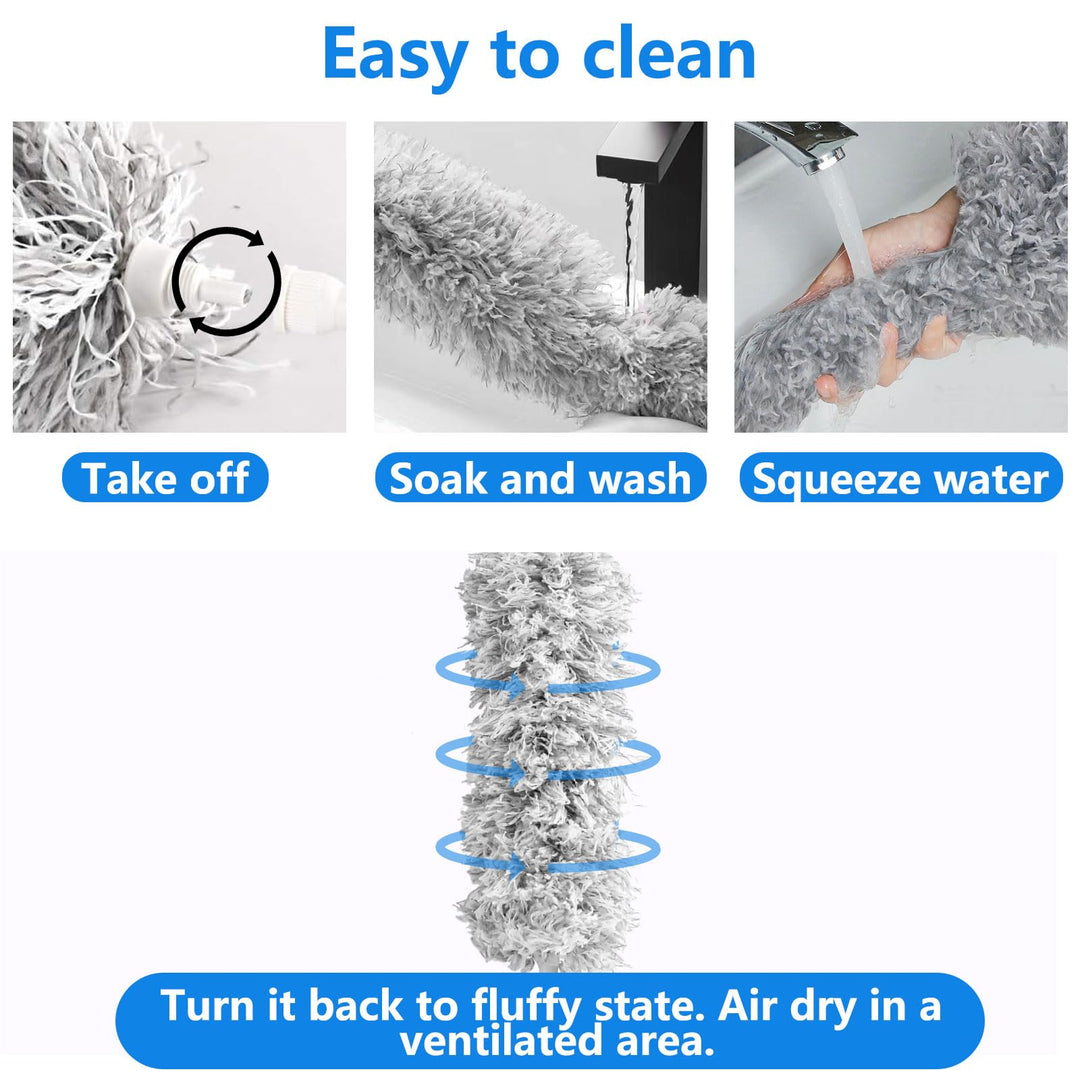 Easy to clean

Take off

Soak and wash

Squeeze water

Turn it back to fluffy state. Air dry in a ventilated area.