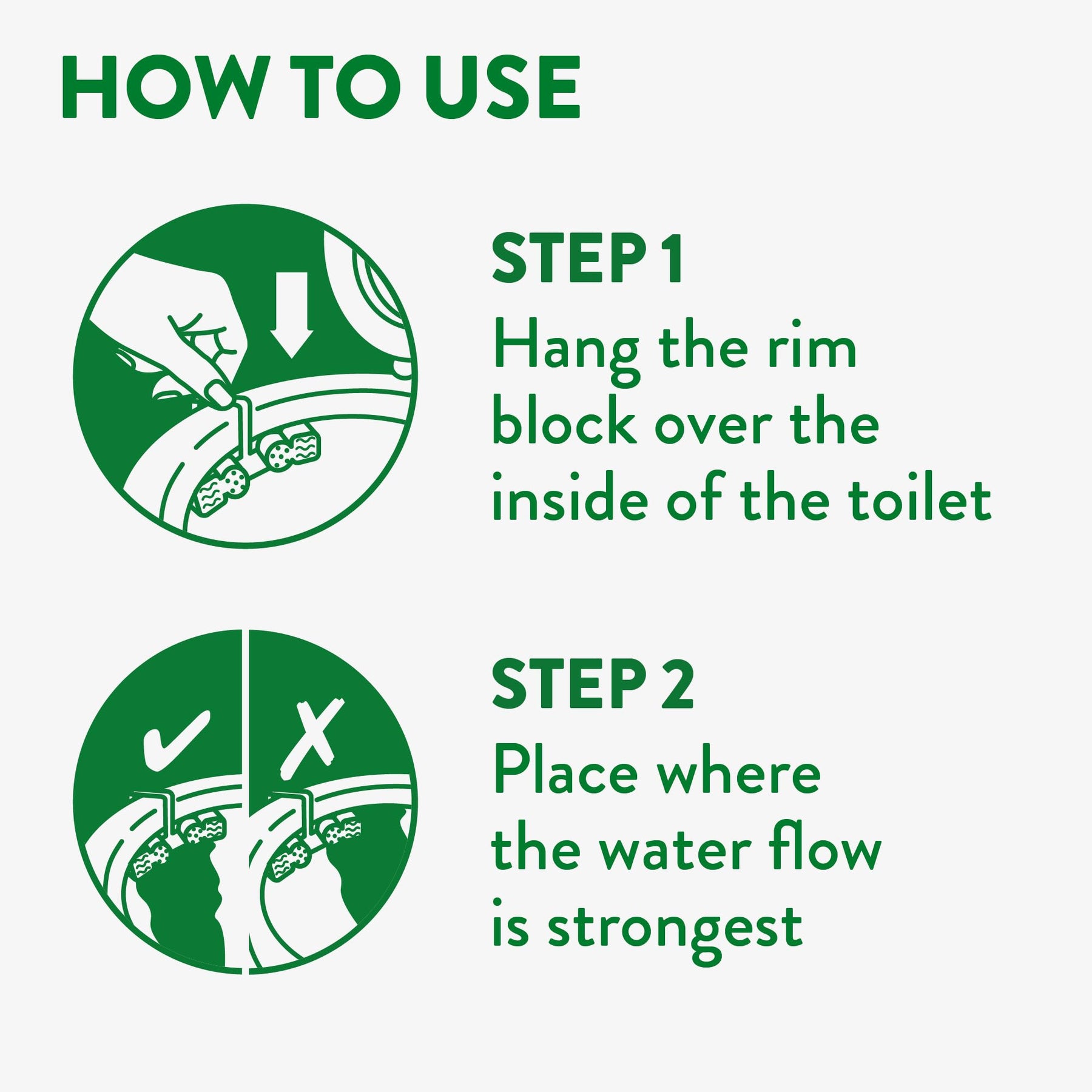 HOW TO USE

STEP 1
Hang the rim block over the inside of the toilet

STEP 2
Place where the water flow is strongest