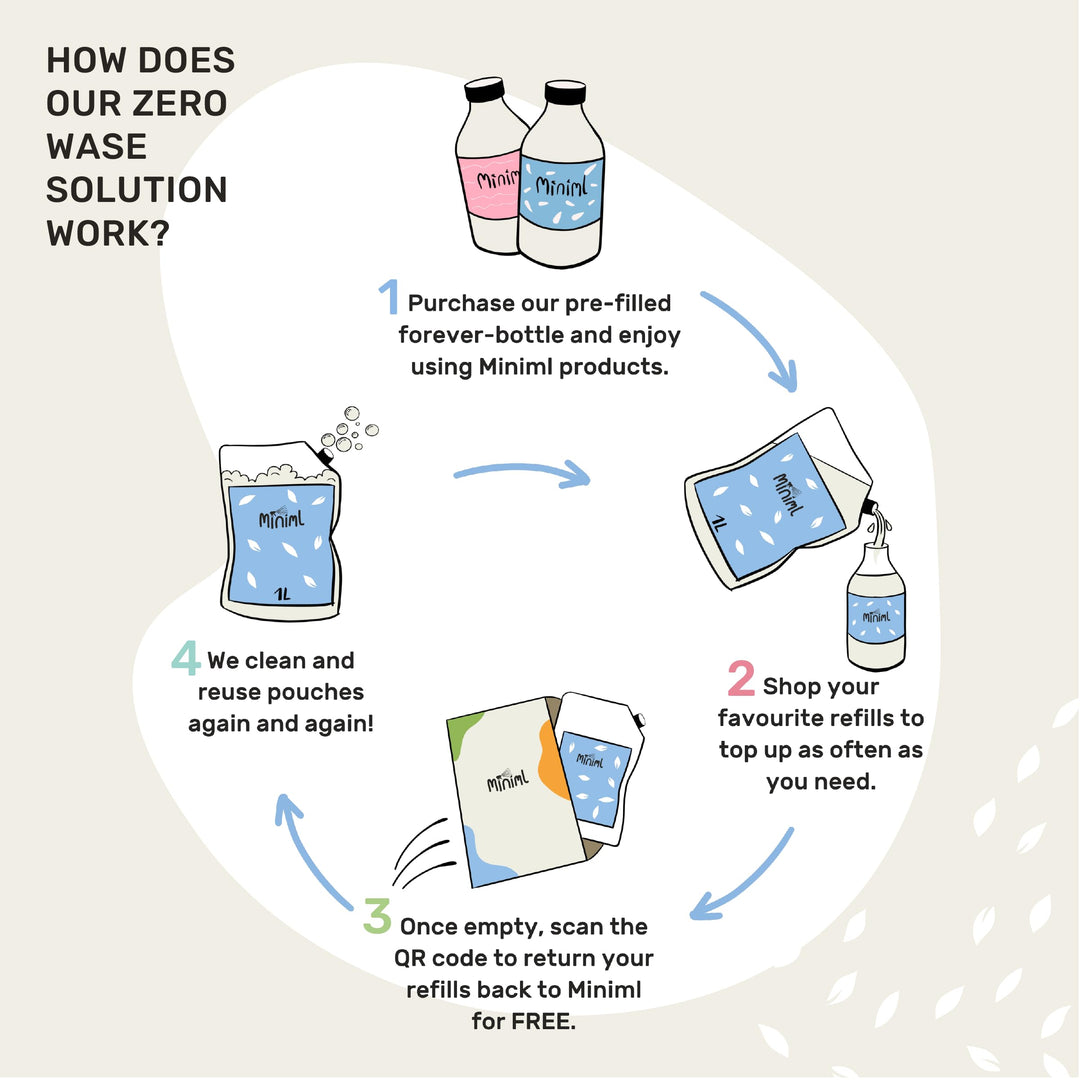 HOW DOES OUR ZERO WASE SOLUTION WORK?

Miniml Miniml

1 Purchase our pre-filled forever-bottle and enjoy using Miniml products.

Miniml 1L

Miniml

2 Shop your favourite refills to top up as often as you need.

Miniml Miniml

3 Once empty, scan the QR code to return your refills back to Miniml for FREE.

Miniml 1L

4 We clean and reuse pouches again and again!