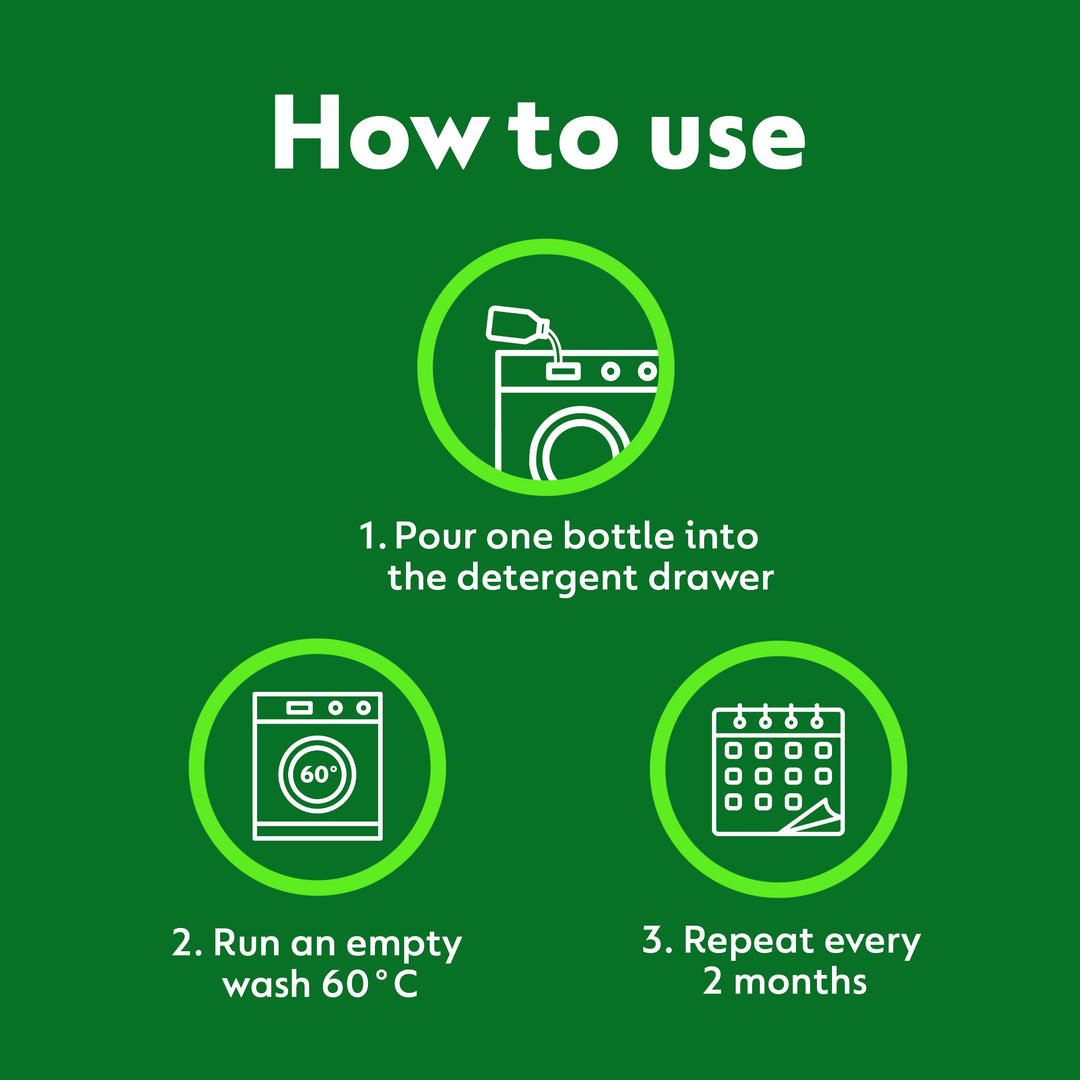 How to use

1. Pour one bottle into the detergent drawer

60°

2. Run an empty wash 60°C

3. Repeat every 2 months