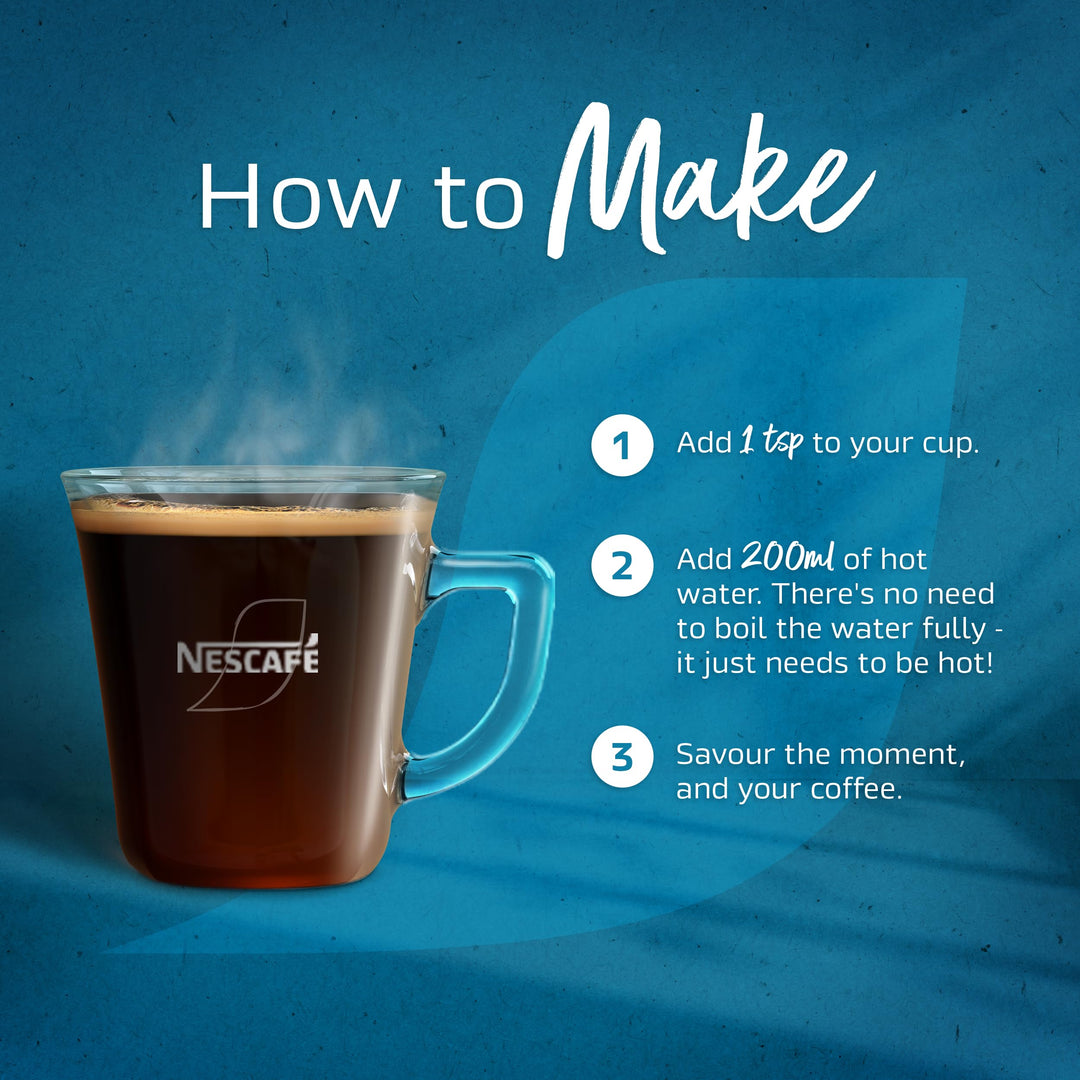 How to Make

NESCAFÉ

1 Add 1 tsp to your cup.

2 Add 200ml of hot water. There's no need to boil the water fully - it just needs to be hot!

3 Savour the moment, and your coffee.