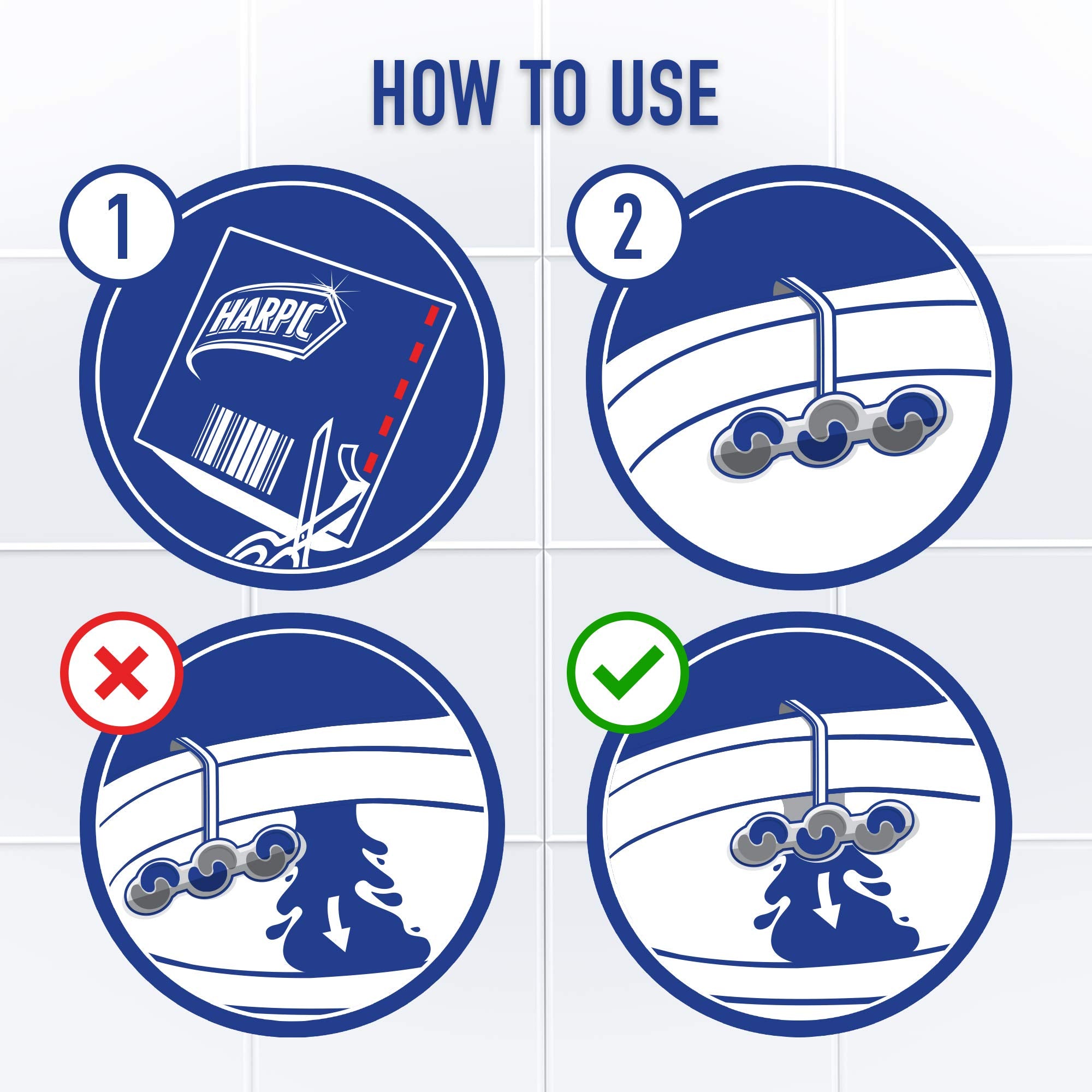 HOW TO USE

1

HARPIC

2