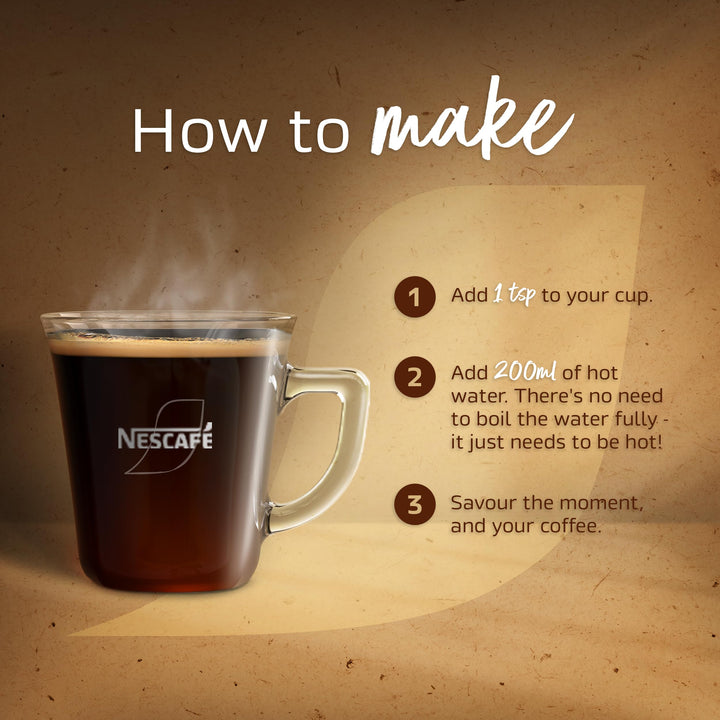 How to make

NESCAFÉ

1 Add 1 tsp to your cup.

2 Add 200ml of hot water. There's no need to boil the water fully - it just needs to be hot!

3 Savour the moment, and your coffee.