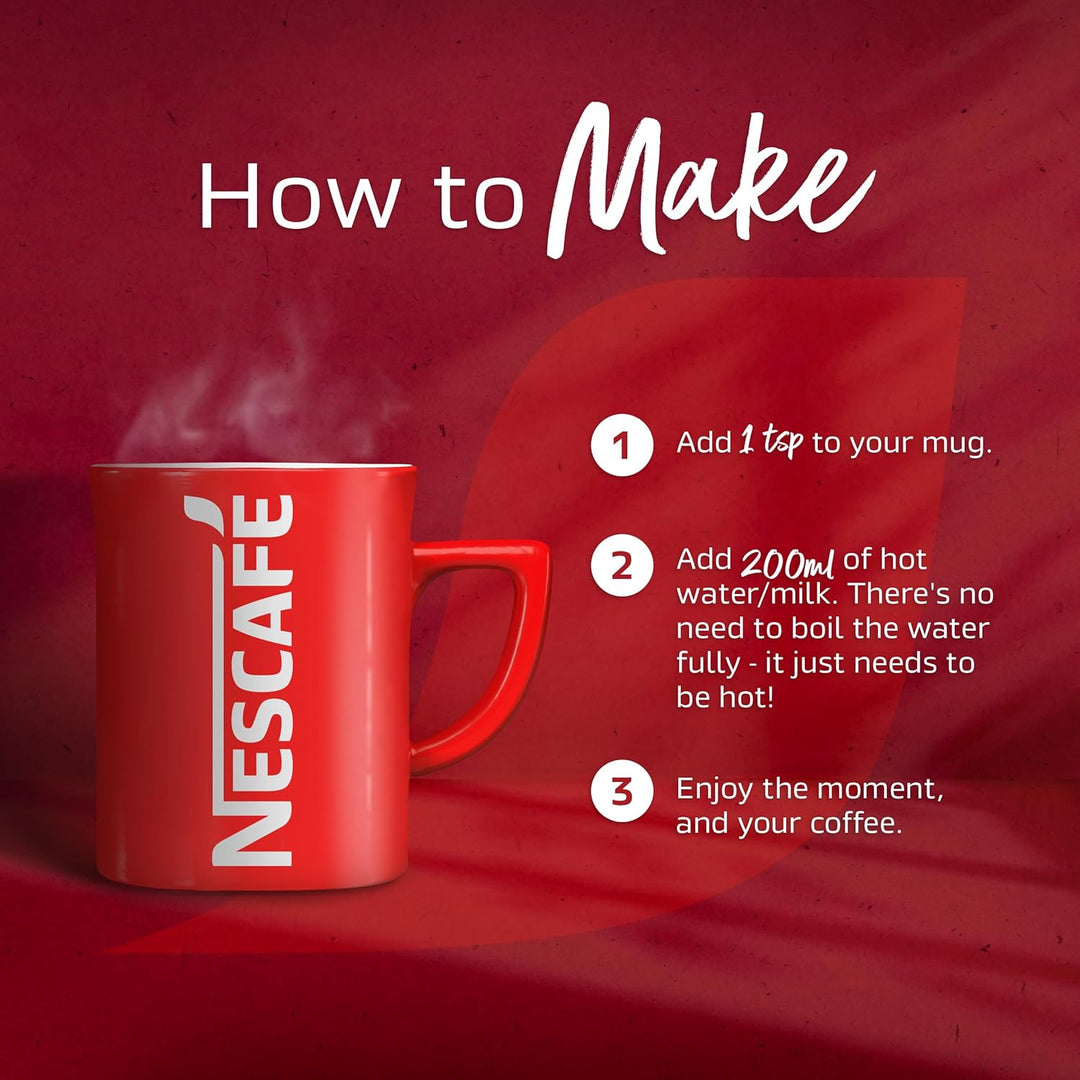 How to Make

NESCAFÉ

1 Add 1 tsp to your mug.

2 Add 200ml of hot water/milk. There's no need to boil the water fully - it just needs to be hot!

3 Enjoy the moment, and your coffee.